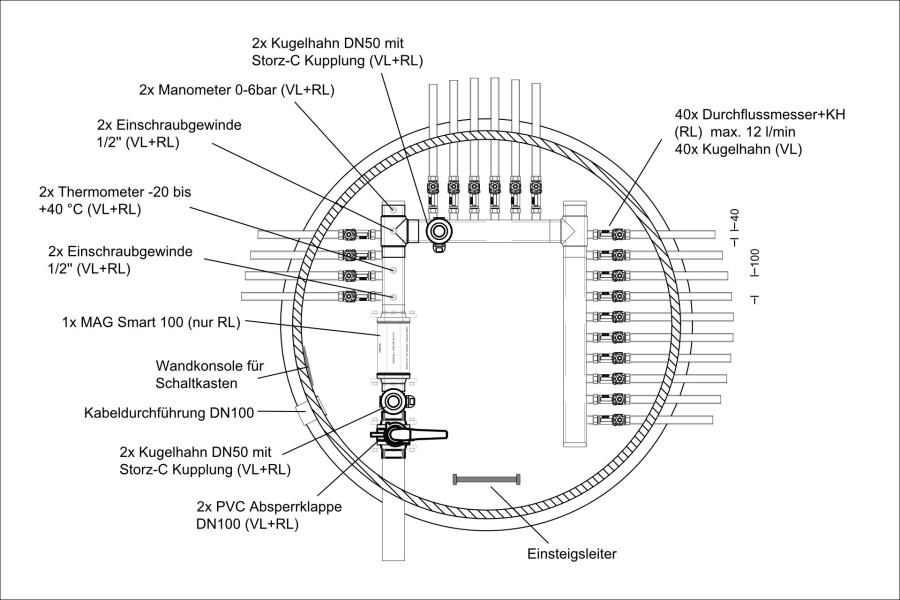 2x Kugelhahn DN50 mit Storz-C Kupplung (VL+RL)

2x Manometer 0-6bar (VL+RL)

2x Einschraubgewinde 1/2" (VL+RL)

2x Thermometer -20 bis +40 °C (VL+RL)

2x Einschraubgewinde 1/2" (VL+RL)

1x MAG Smart 100 (nur RL)

Wandkonsole für Schaltkasten

Kabeldurchführung DN100

2x Kugelhahn DN50 mit Storz-C Kupplung (VL+RL)

2x PVC Absperrklappe DN100 (VL+RL)

Einsteigsleiter

40x Durchflussmesser+KH (RL) max. 12 l/min 40x Kugelhahn (VL)

40

100